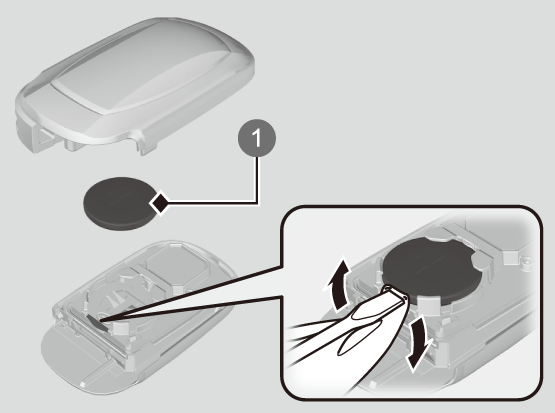 1