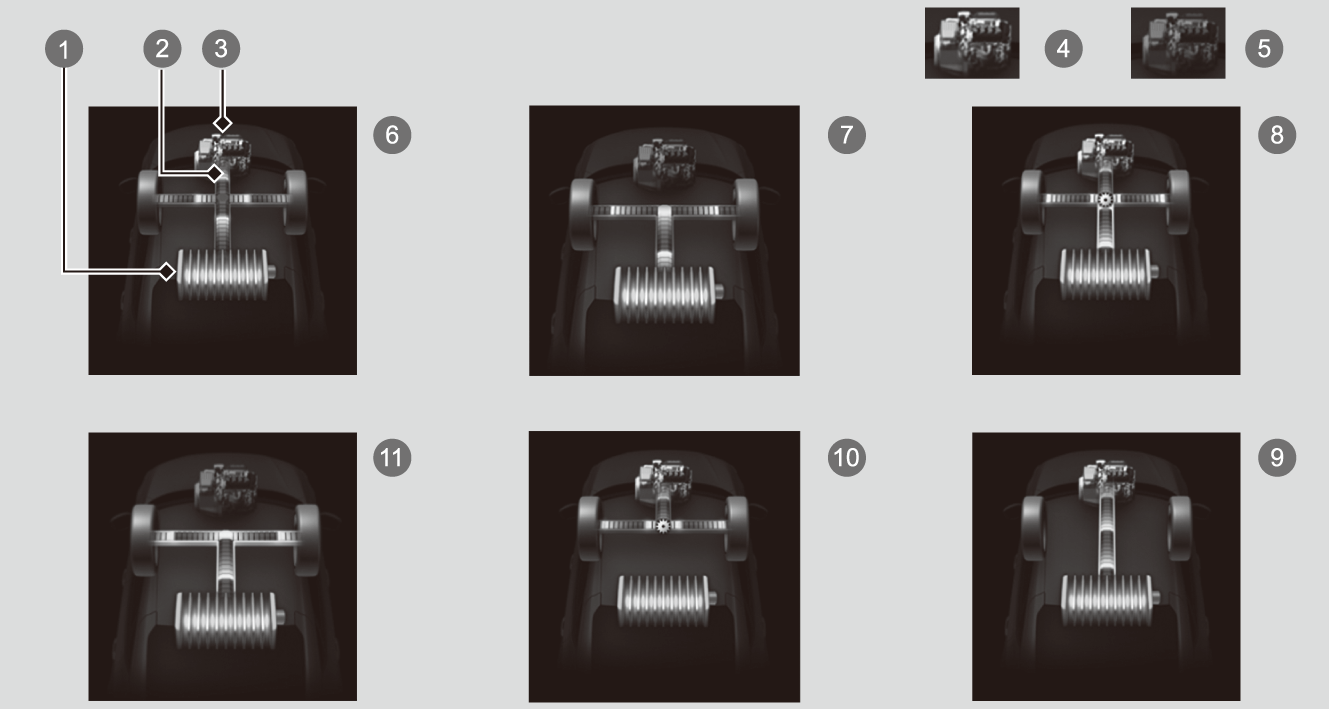 1
2
3
4
5
6
7
8
11
10
9