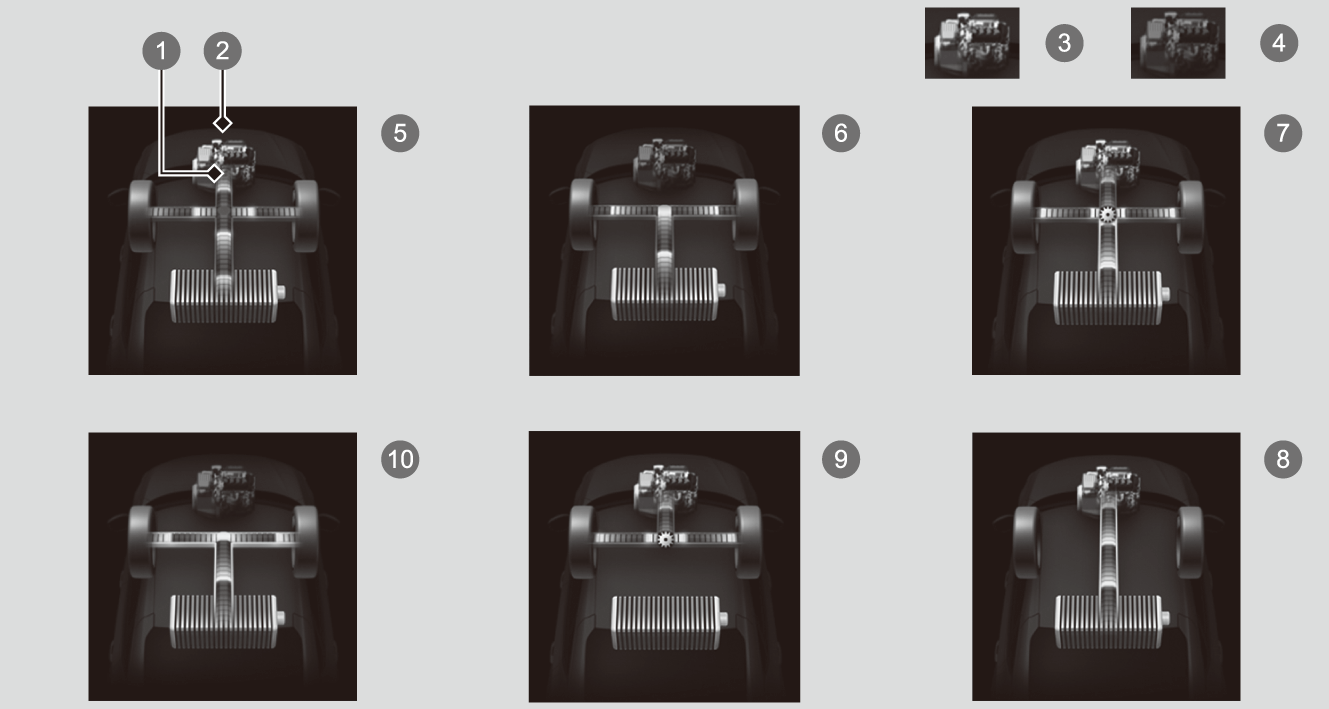 1 2
3 4
5
6
7
10
9
8