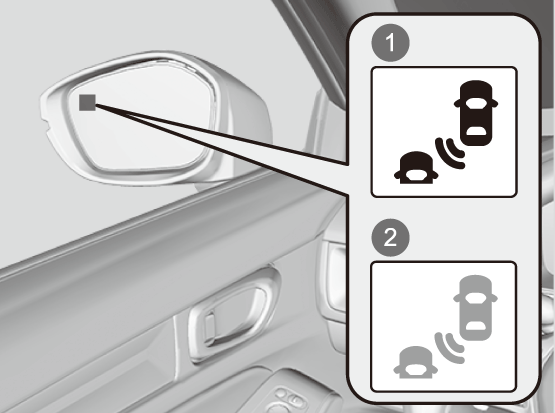 1

2