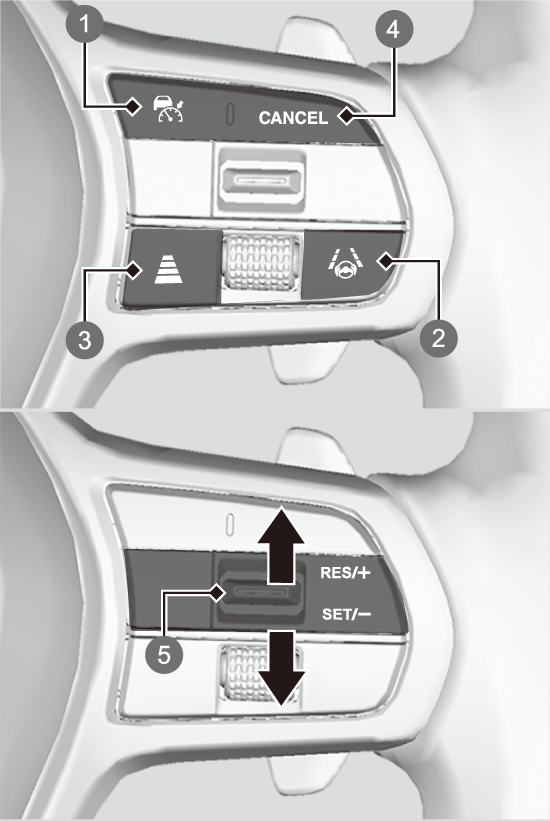 1
4
CANCEL
3
2
RES/+
SET/−
5