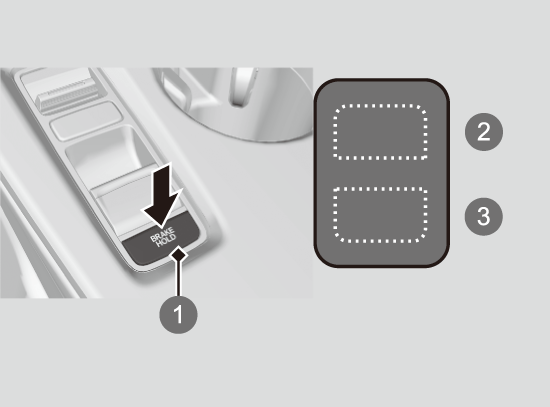 BRAKE
HOLD

1

2

3