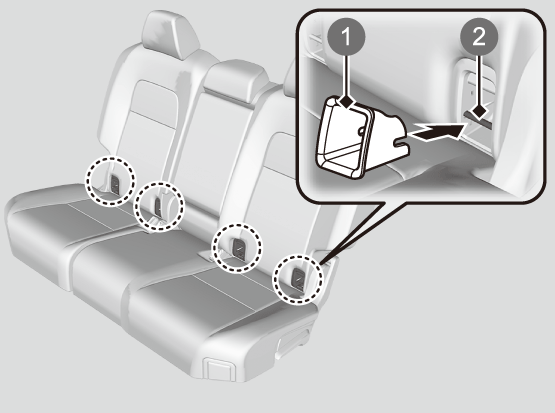 1
2