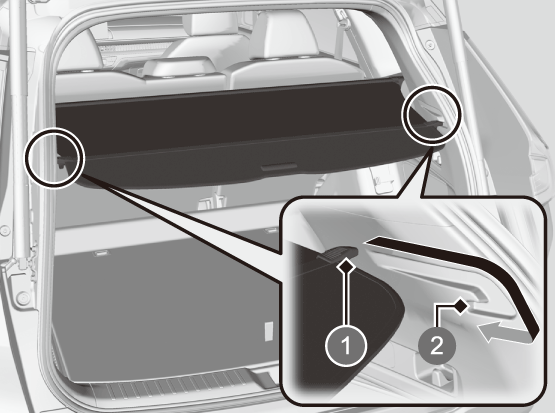 1
2