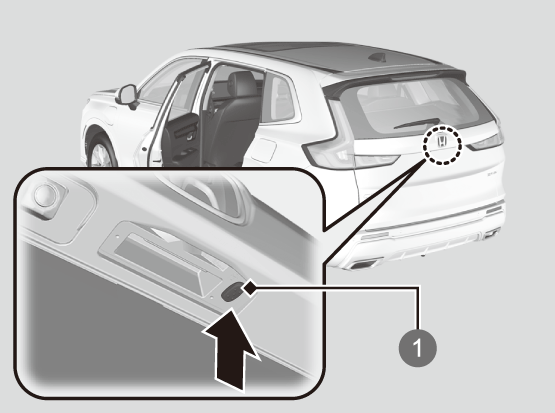 1