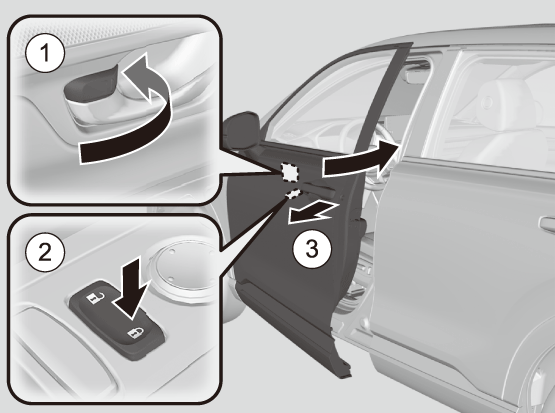 1

2

3