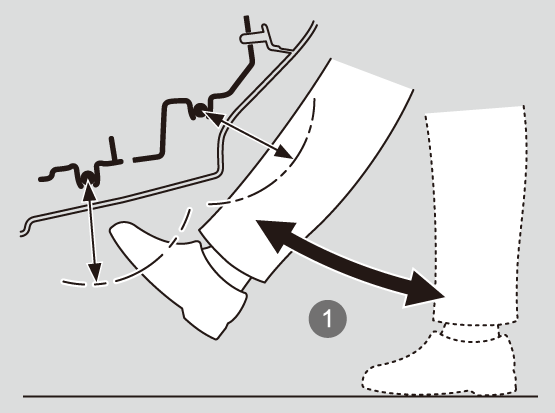 1