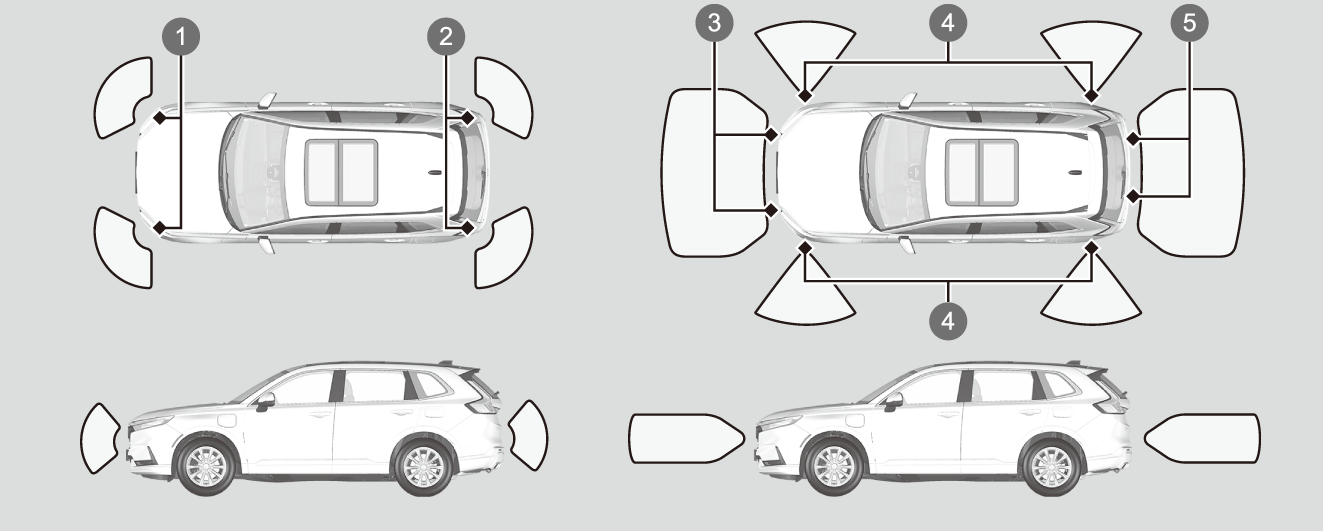 1
2
3
4
5
4