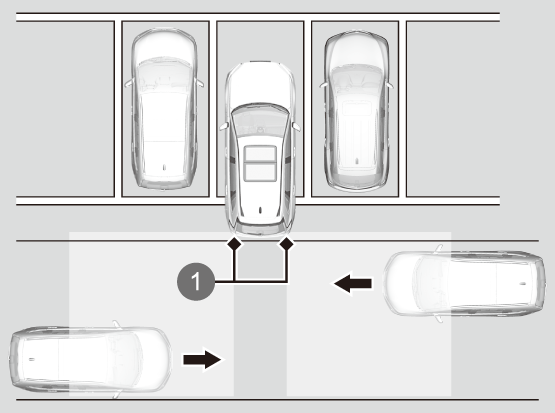 1