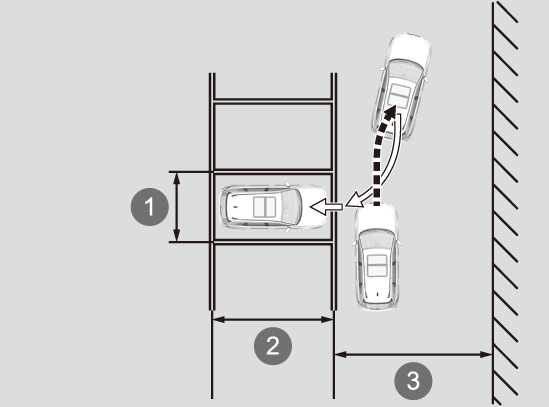 1

2

3