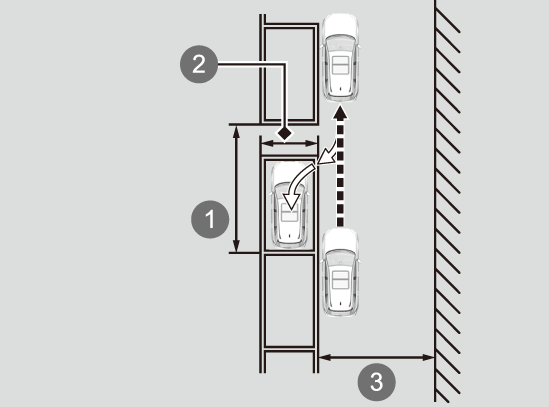 2
1
3