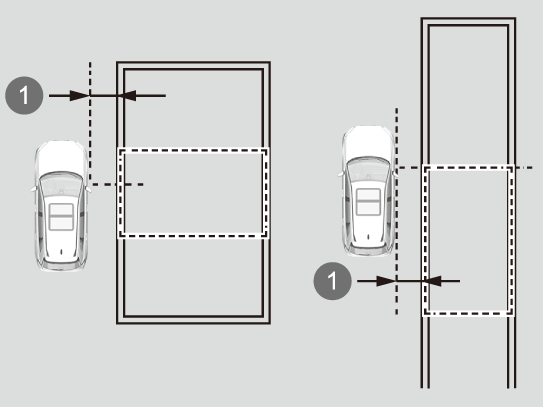 1

1