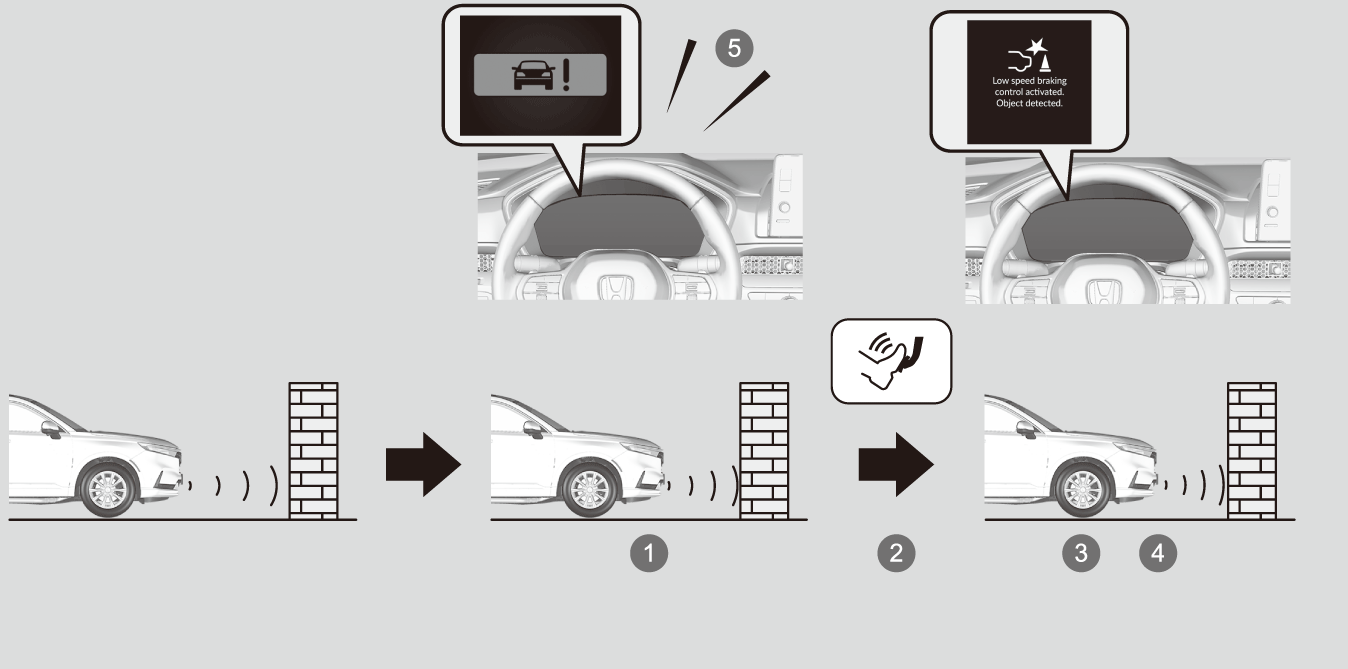 5

Low speed braking control activated. Object detected.

1

2

3

4